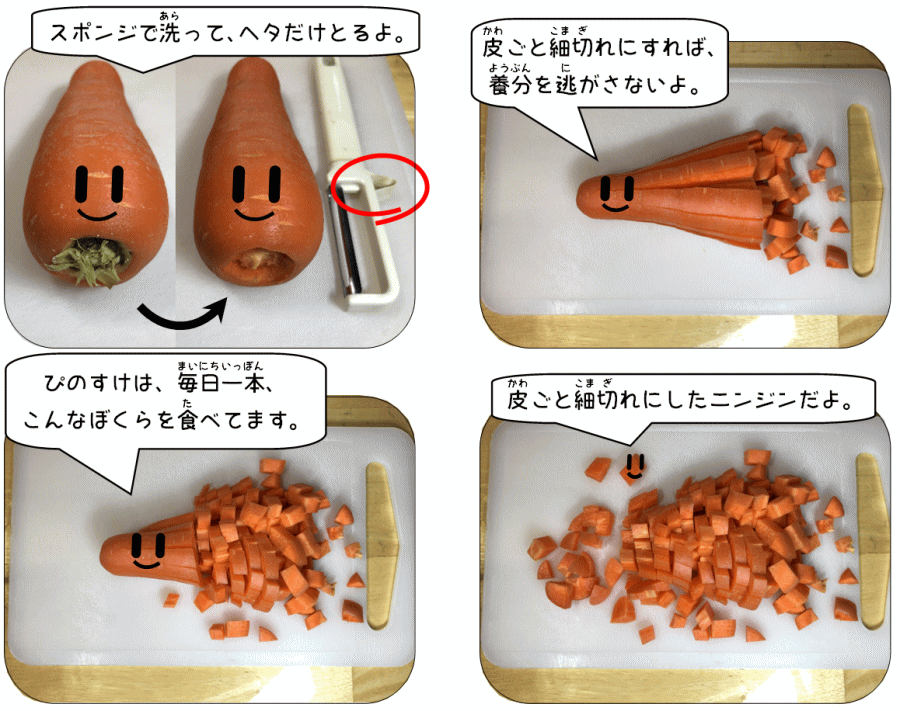 スポンジで洗(あら)って、ヘタだけとるよ。

皮(かわ)ごと細切(こまぎ)れにすれば、養分(ようぶん)を逃(に)がさないよ。

ぴのすけは、毎日一本(まいにちいっぽん)、こんなぼくらを食(た)べてます。

皮(かわ)ごと細切(こまぎ)れにしたニンジンだよ。